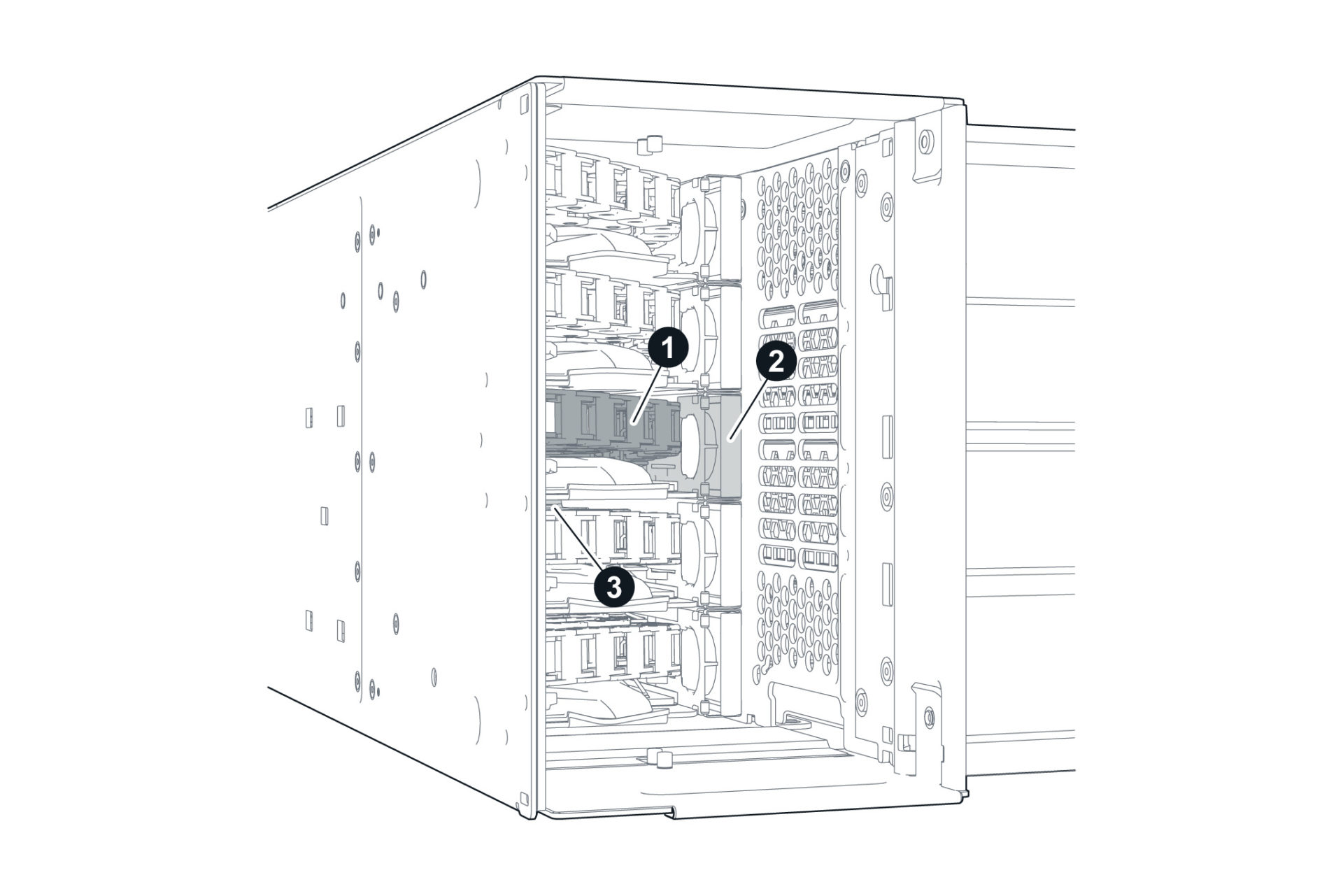 1
2
3